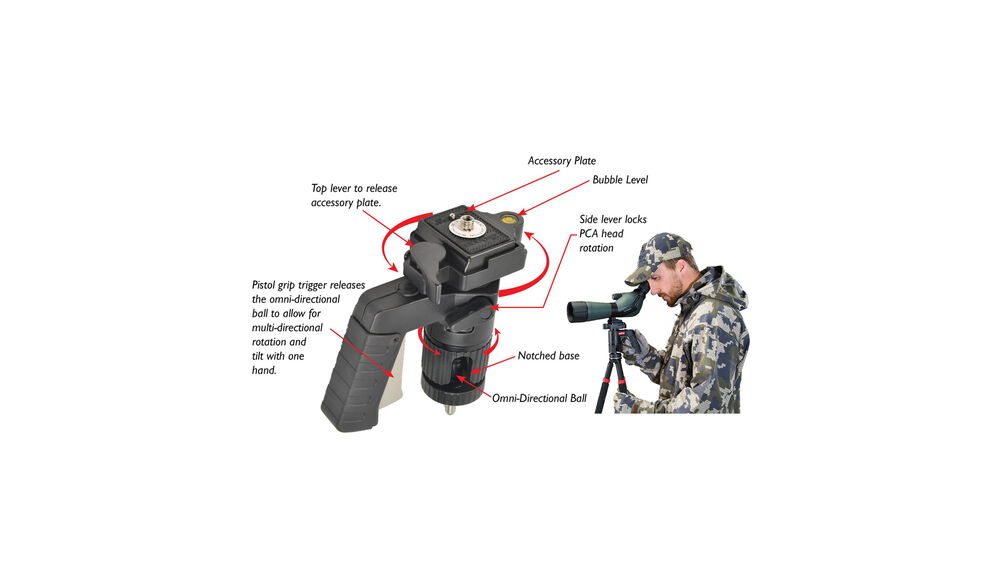 Accessory Plate

Bubble Level

Top lever to release accessory plate.

Side lever locks PCA head rotation

Pistol grip trigger releases the omni-directional ball to allow for multi-directional rotation and tilt with one hand.

Notched base

Omni-Directional Ball